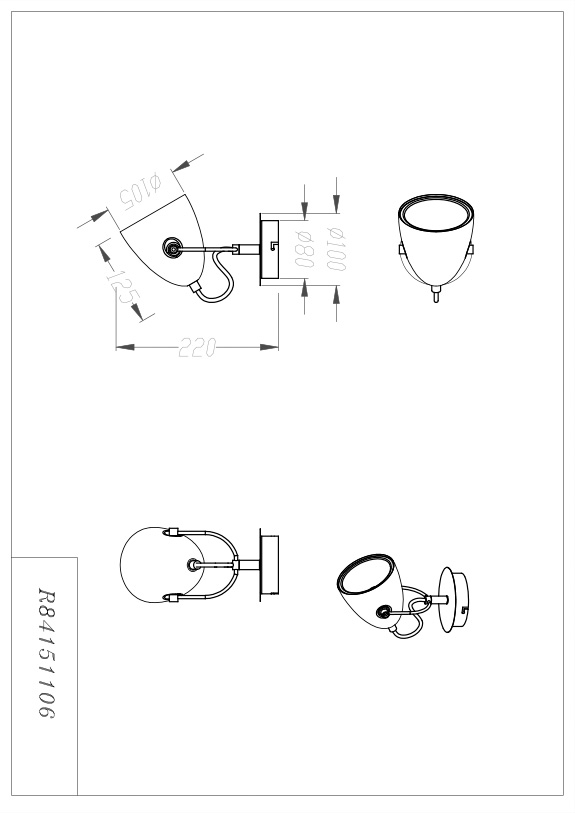 ø105

125

220

ø80

ø100

R84151106