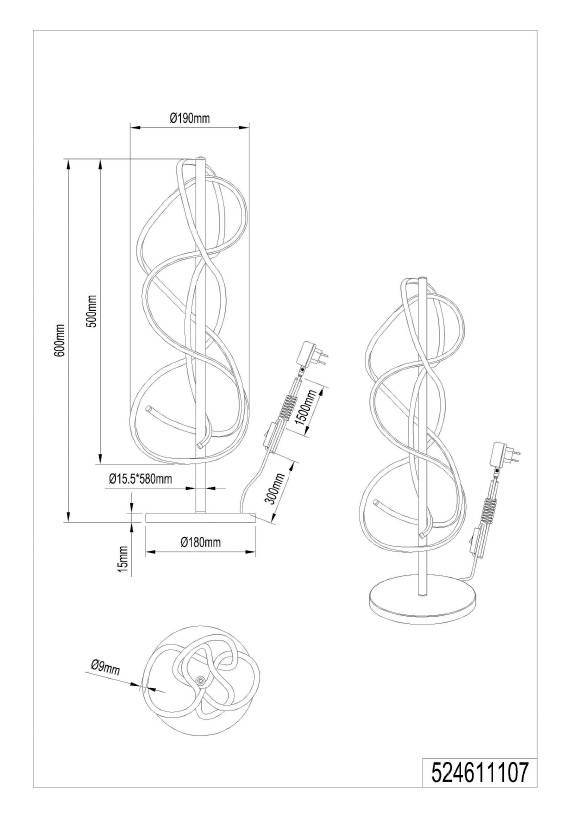 Ø190mm

600mm

500mm

1500mm

300mm

Ø15.5*580mm

Ø180mm

15mm

Ø9mm

524611107