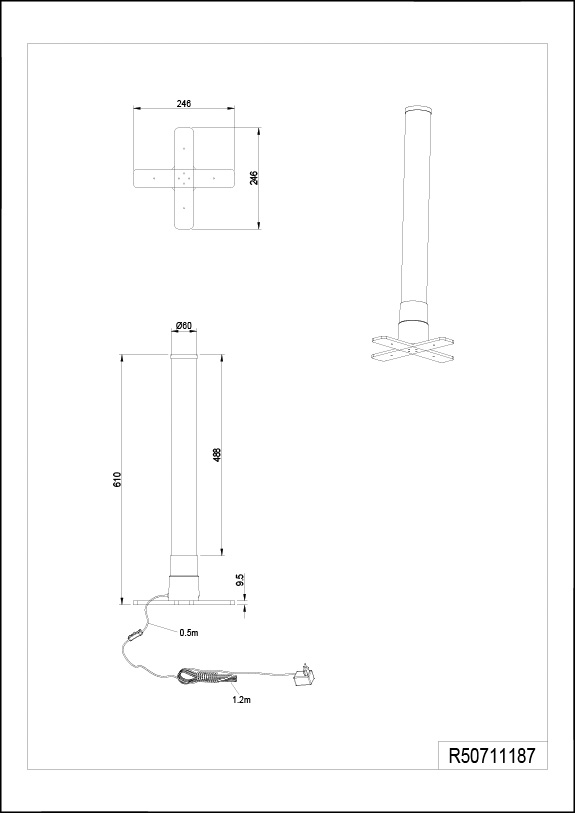 246

246

Ø60

610

488

9.5

0.5m

1.2m

R50711187