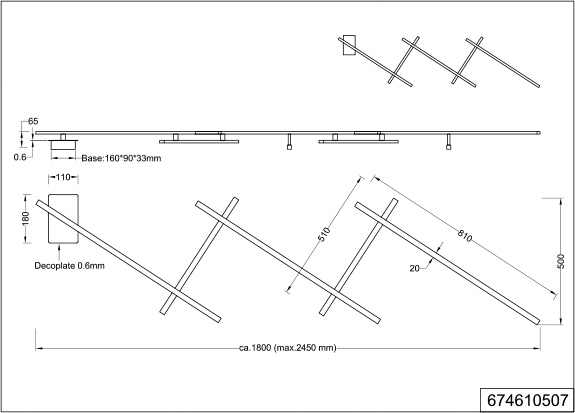 65

0.6

Base:160*90*33mm

110

180

Decoplate 0.6mm

510

810

20

500

ca.1800 (max.2450 mm)

674610507