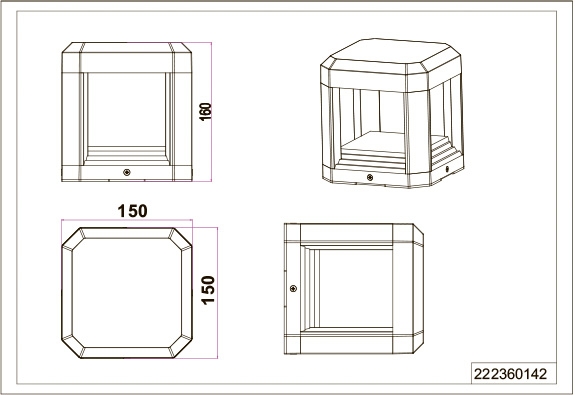 160

150

150

222360142