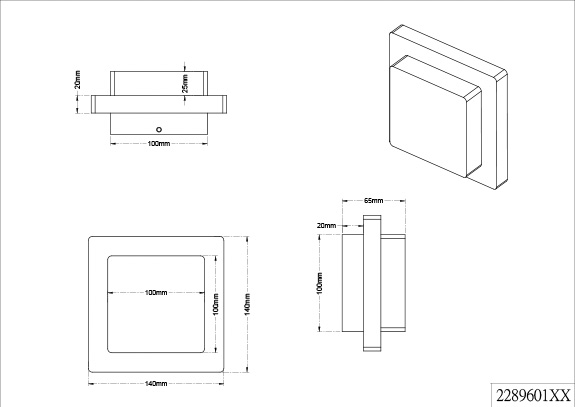 20mm
25mm
100mm

65mm
20mm
100mm

100mm
100mm
140mm
140mm

2289601XX