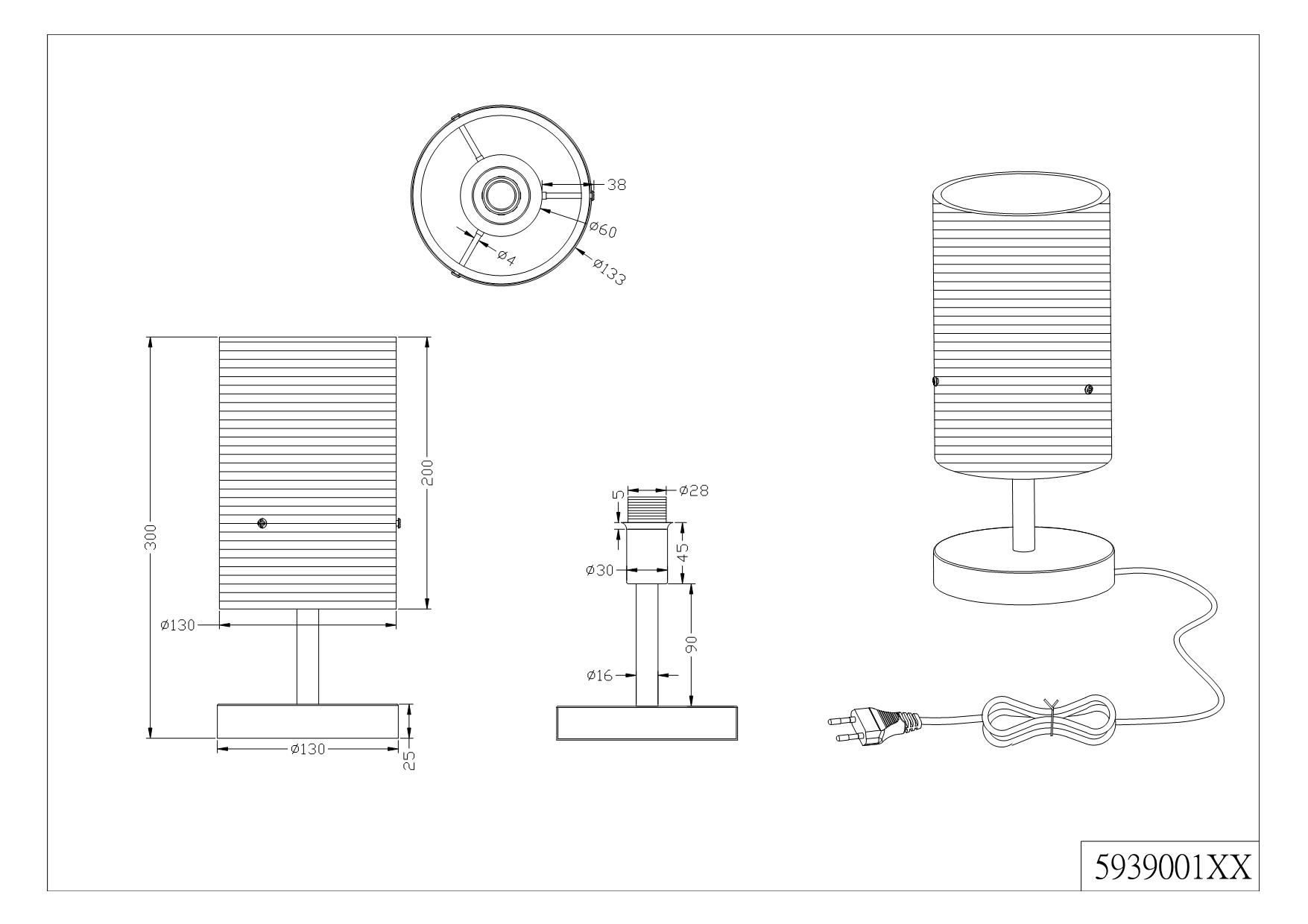 38
ø60
ø4
ø133
300
200
ø130
ø130
25
5
ø28
45
ø30
90
ø16
5939001XX